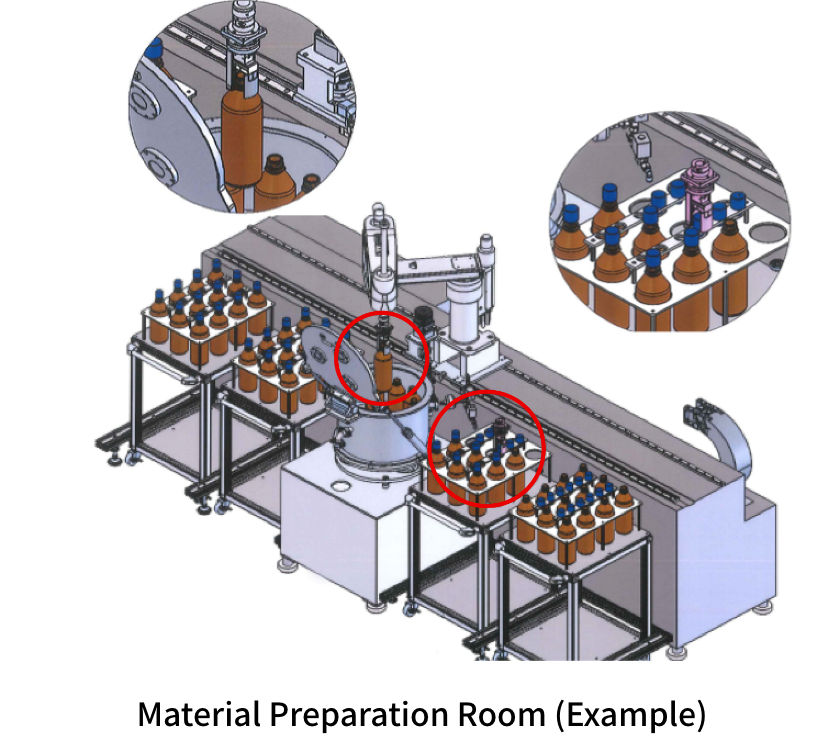 Material Preparation Room (Example)