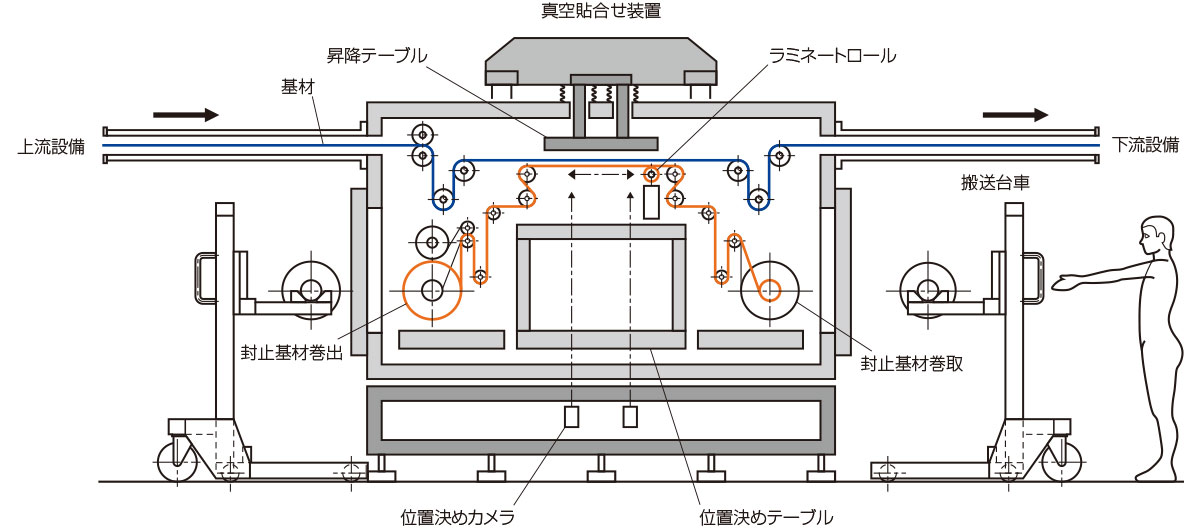 真空貼合せ装置

昇降テーブル

ラミネートロール

基材

上流設備

下流設備

搬送台車

封止基材巻出

封止基材巻取

位置決めカメラ

位置決めテーブル